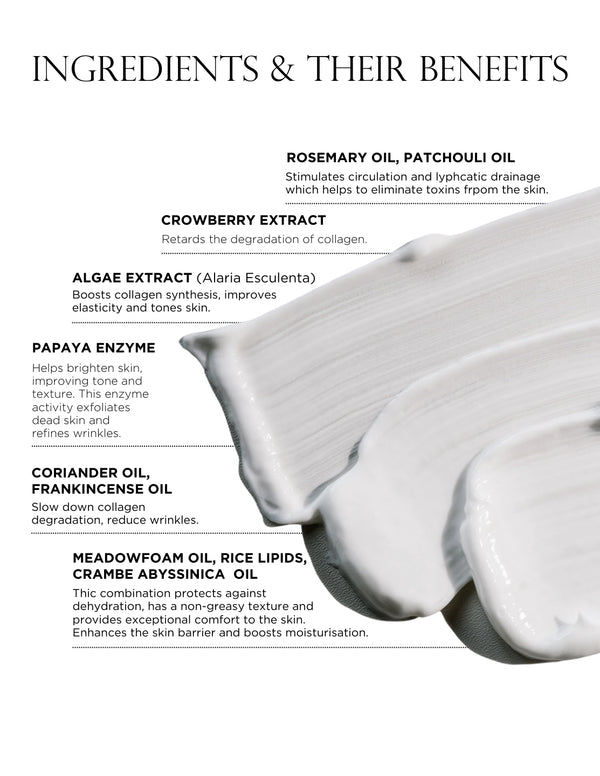 INGREDIENTS & THEIR BENEFITS

ROSEMARY OIL, PATCHOULI OIL
Stimulates circulation and lyphcatic drainage which helps to eliminate toxins frpom the skin.

CROWBERRY EXTRACT
Retards the degradation of collagen.

ALGAE EXTRACT (Alaria Esculenta)
Boosts collagen synthesis, improves elasticity and tones skin.

PAPAYA ENZYME
Helps brighten skin, improving tone and texture. This enzyme activity exfoliates dead skin and refines wrinkles.

CORIANDER OIL, FRANKINCENSE OIL
Slow down collagen degradation, reduce wrinkles.

MEADOWFOAM OIL, RICE LIPIDS, CRAMBE ABYSSINICA OIL
Thic combination protects against dehydration, has a non-greasy texture and provides exceptional comfort to the skin. Enhances the skin barrier and boosts moisturisation.