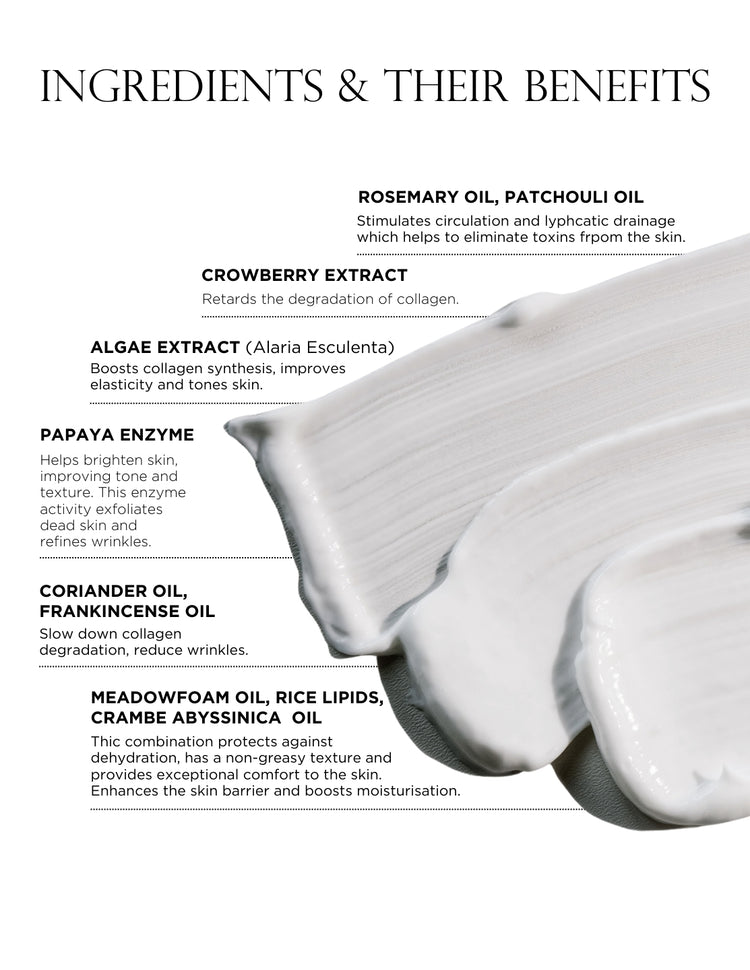 INGREDIENTS & THEIR BENEFITS

ROSEMARY OIL, PATCHOULI OIL
Stimulates circulation and lyphcatic drainage which helps to eliminate toxins frpom the skin.

CROWBERRY EXTRACT
Retards the degradation of collagen.

ALGAE EXTRACT (Alaria Esculenta)
Boosts collagen synthesis, improves elasticity and tones skin.

PAPAYA ENZYME
Helps brighten skin, improving tone and texture. This enzyme activity exfoliates dead skin and refines wrinkles.

CORIANDER OIL, FRANKINCENSE OIL
Slow down collagen degradation, reduce wrinkles.

MEADOWFOAM OIL, RICE LIPIDS, CRAMBE ABYSSINICA OIL
Thic combination protects against dehydration, has a non-greasy texture and provides exceptional comfort to the skin. Enhances the skin barrier and boosts moisturisation.