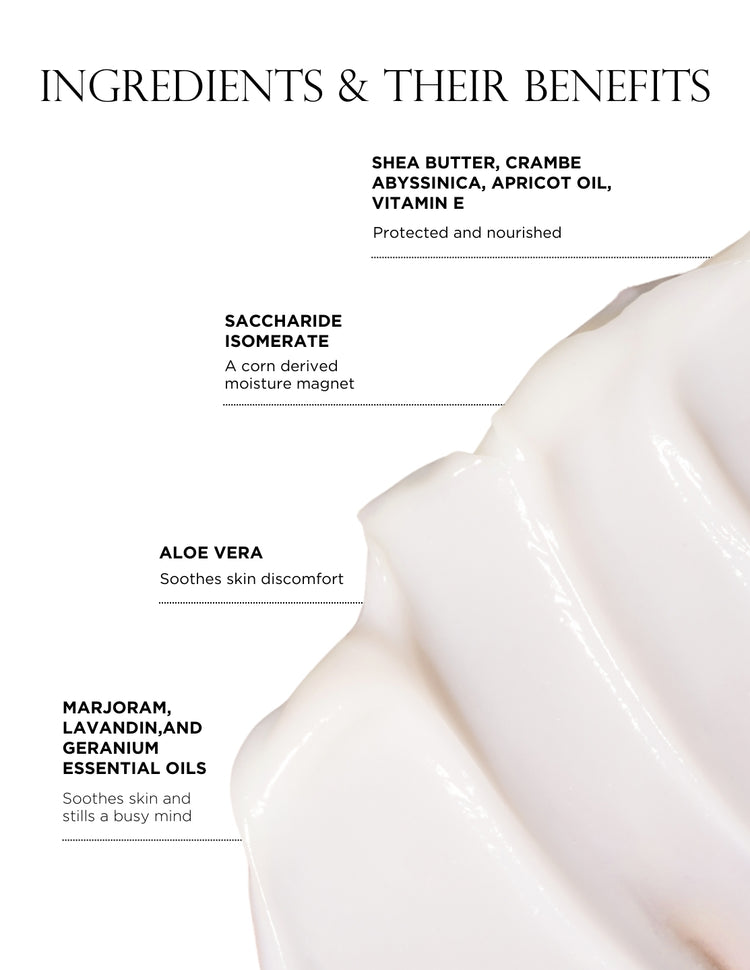 INGREDIENTS & THEIR BENEFITS

SHEA BUTTER, CRAMBE ABYSSINICA, APRICOT OIL, VITAMIN E

Protected and nourished

SACCHARIDE ISOMERATE

A corn derived moisture magnet

ALOE VERA

Soothes skin discomfort

MARJORAM, LAVANDIN,AND GERANIUM ESSENTIAL OILS

Soothes skin and stills a busy mind