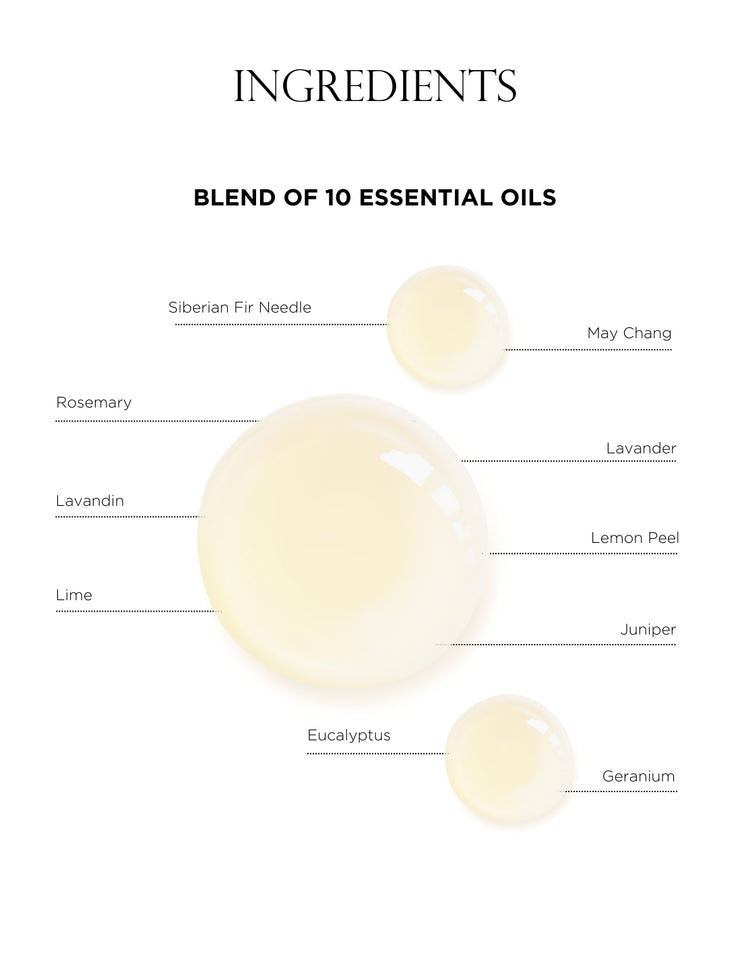 INGREDIENTS

BLEND OF 10 ESSENTIAL OILS

Siberian Fir Needle

May Chang

Rosemary

Lavander

Lavandin

Lemon Peel

Lime

Juniper

Eucalyptus

Geranium