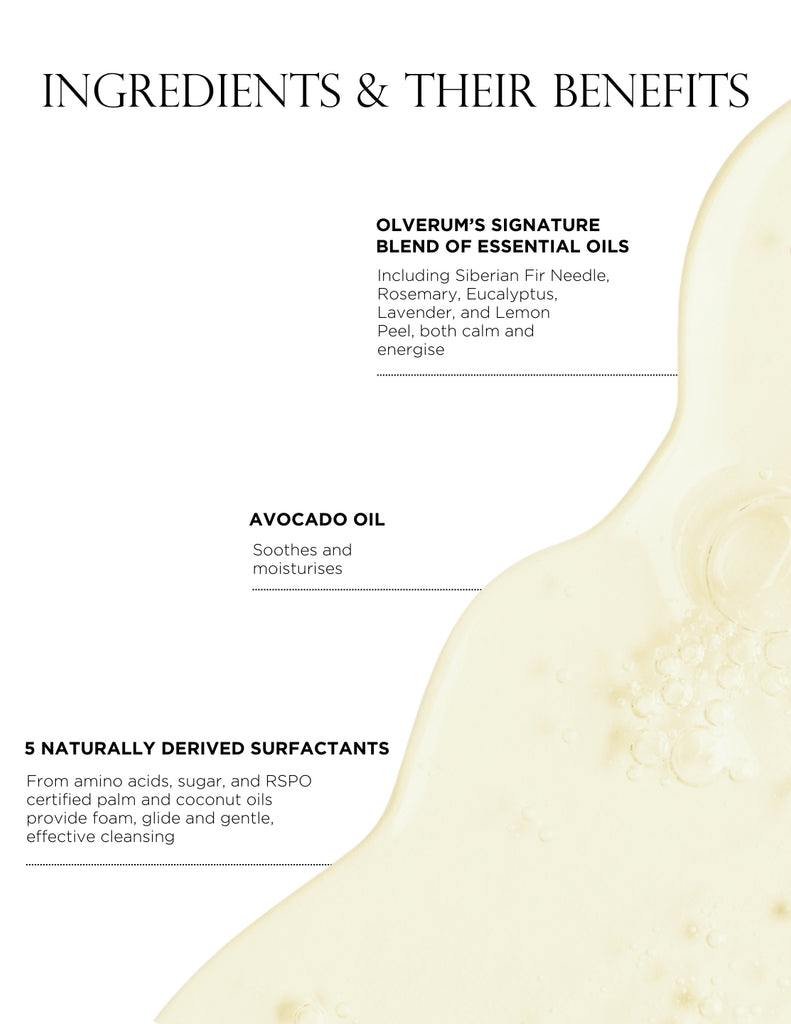 INGREDIENTS & THEIR BENEFITS

OLVERUM'S SIGNATURE BLEND OF ESSENTIAL OILS

Including Siberian Fir Needle, Rosemary, Eucalyptus, Lavender, and Lemon Peel, both calm and energise

AVOCADO OIL

Soothes and moisturises

5 NATURALLY DERIVED SURFACTANTS

From amino acids, sugar, and RSPO certified palm and coconut oils provide foam, glide and gentle, effective cleansing