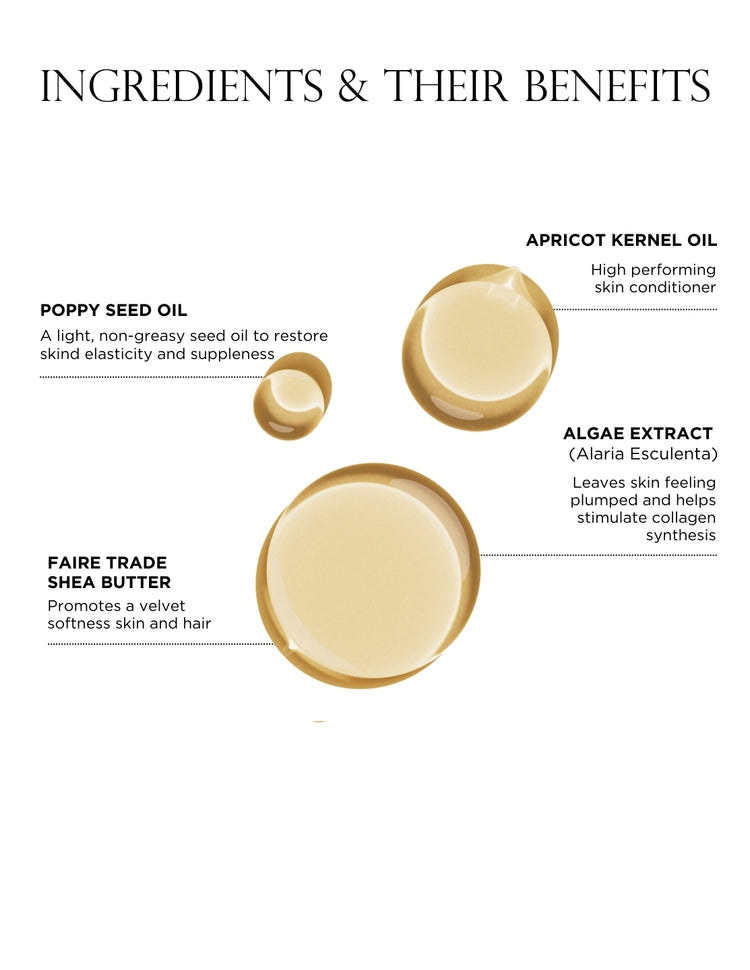 INGREDIENTS & THEIR BENEFITS

APRICOT KERNEL OIL
High performing skin conditioner

POPPY SEED OIL
A light, non-greasy seed oil to restore skind elasticity and suppleness

ALGAE EXTRACT
(Alaria Esculenta)
Leaves skin feeling plumped and helps stimulate collagen synthesis

FAIRE TRADE SHEA BUTTER
Promotes a velvet softness skin and hair