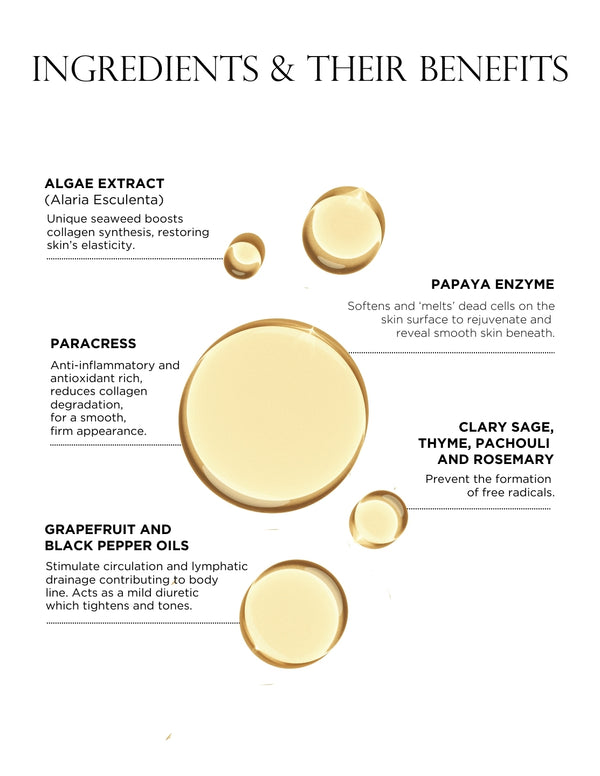 INGREDIENTS & THEIR BENEFITS

ALGAE EXTRACT
(Alaria Esculenta)
Unique seaweed boosts collagen synthesis, restoring skin's elasticity.

PAPAYA ENZYME
Softens and 'melts' dead cells on the skin surface to rejuvenate and reveal smooth skin beneath.

PARACRESS
Anti-inflammatory and antioxidant rich, reduces collagen degradation, for a smooth, firm appearance.

CLARY SAGE, THYME, PACHOULI AND ROSEMARY
Prevent the formation of free radicals.

GRAPEFRUIT AND BLACK PEPPER OILS
Stimulate circulation and lymphatic drainage contributing to body line. Acts as a mild diuretic which tightens and tones.