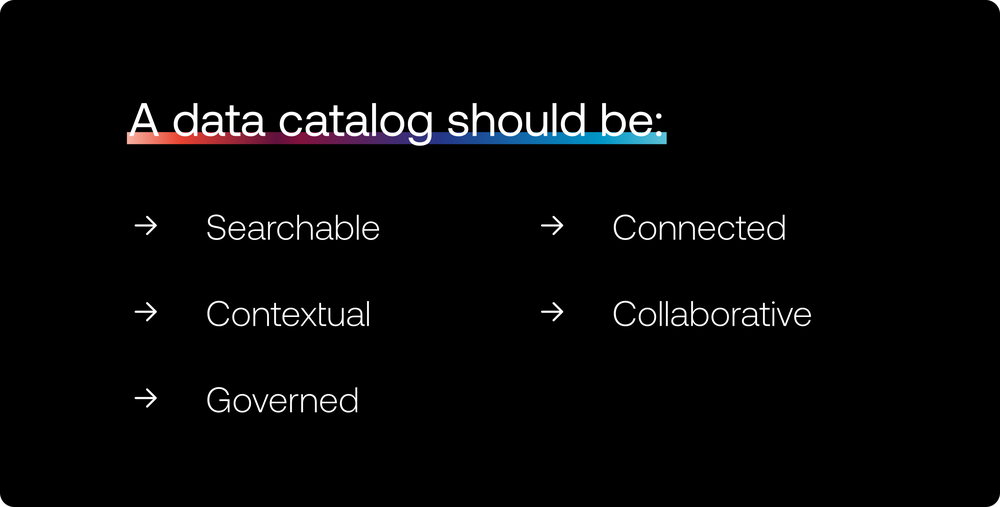 A data catalog should be:

→ Searchable

→ Contextual

→ Governed

→ Connected

→ Collaborative