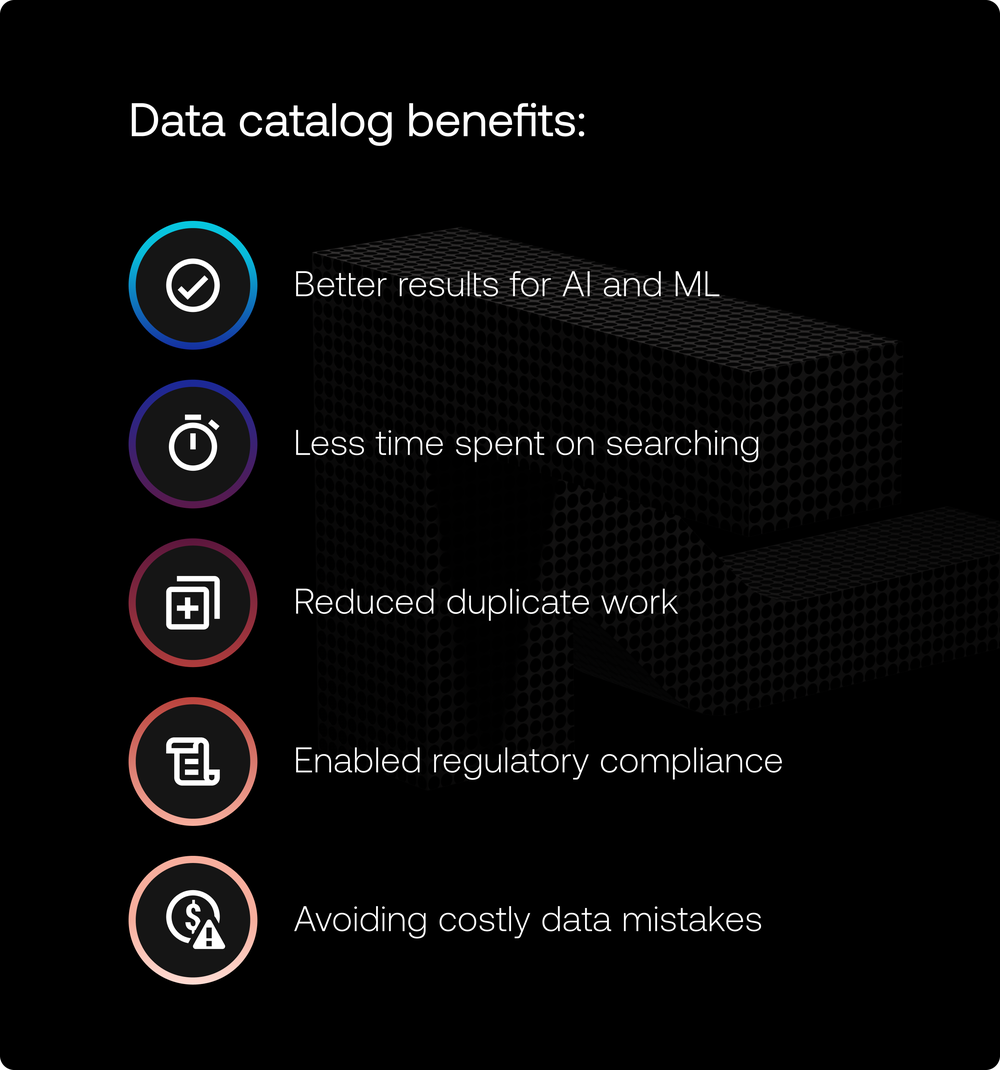 Data catalog benefits:

Better results for AI and ML

Less time spent on searching

Reduced duplicate work

Enabled regulatory compliance

Avoiding costly data mistakes