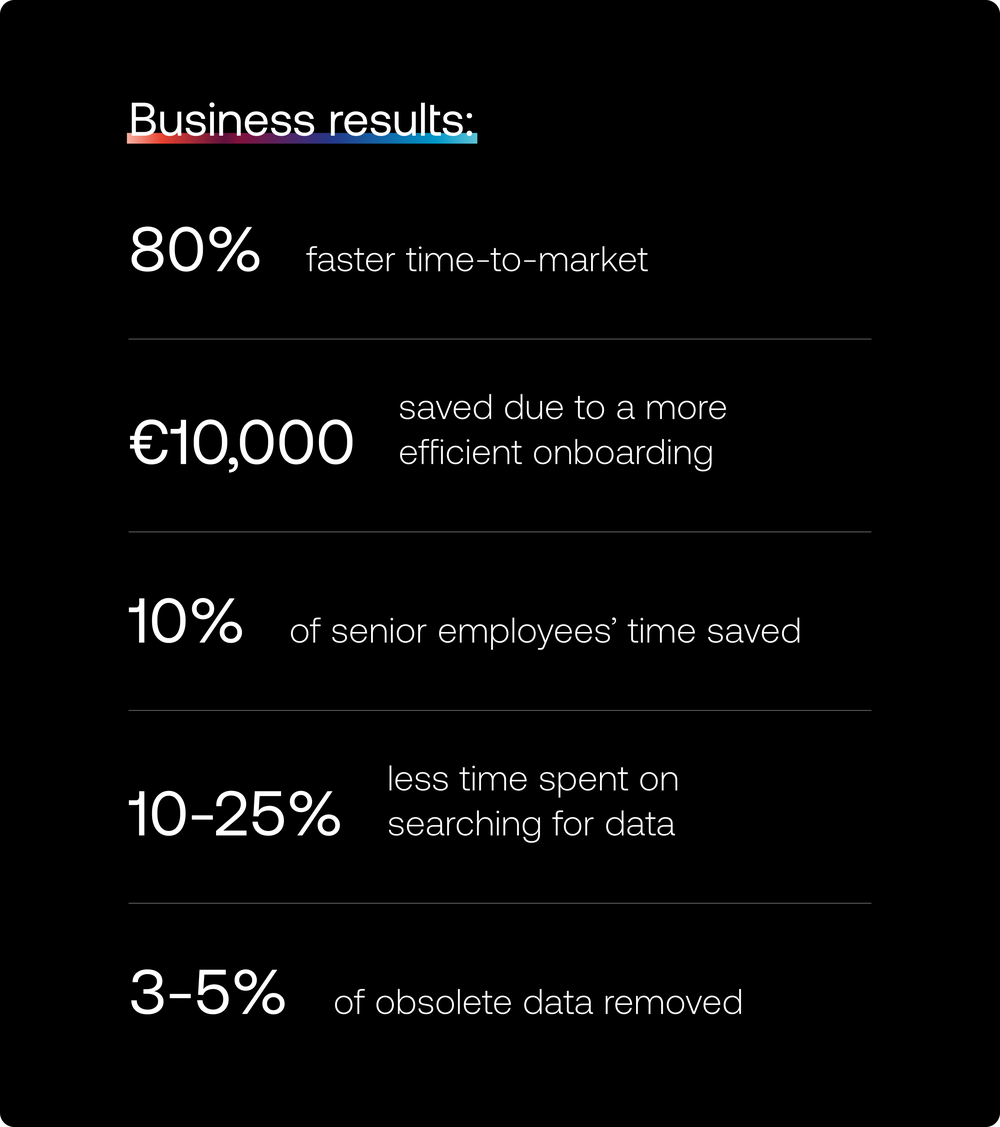 Business results:

80% faster time-to-market

€10,000 saved due to a more efficient onboarding

10% of senior employees' time saved

10-25% less time spent on searching for data

3-5% of obsolete data removed