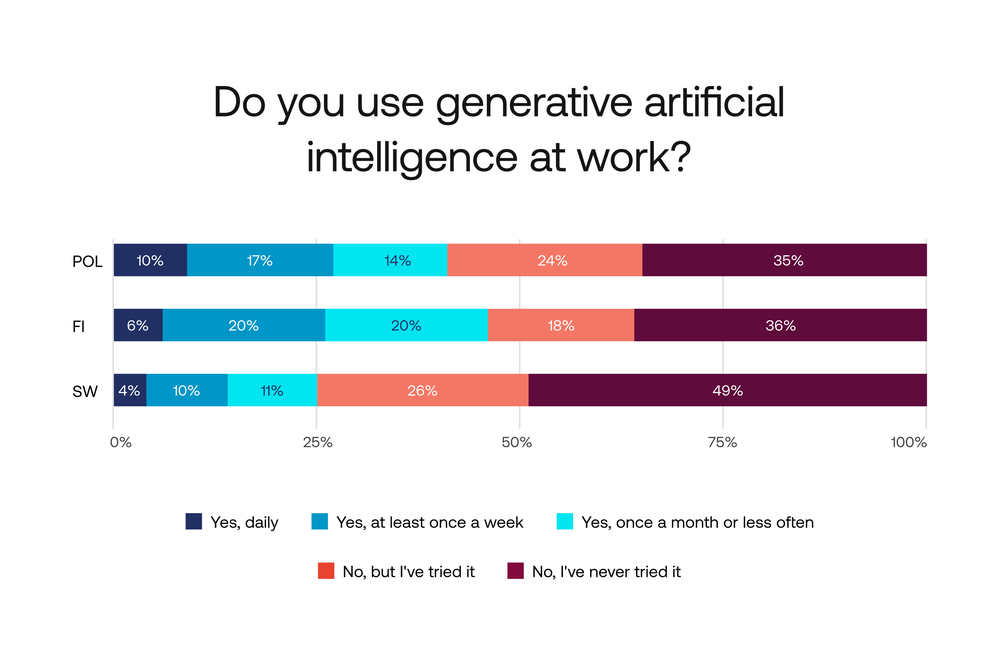 Do you use generative artificial intelligence at work?

POL 10% 17% 14% 24% 35%

FI 6% 20% 20% 18% 36%

SW 4% 10% 11% 26% 49%

0% 25% 50% 75% 100%

Yes, daily
Yes, at least once a week
Yes, once a month or less often
No, but I've tried it
No, I've never tried it