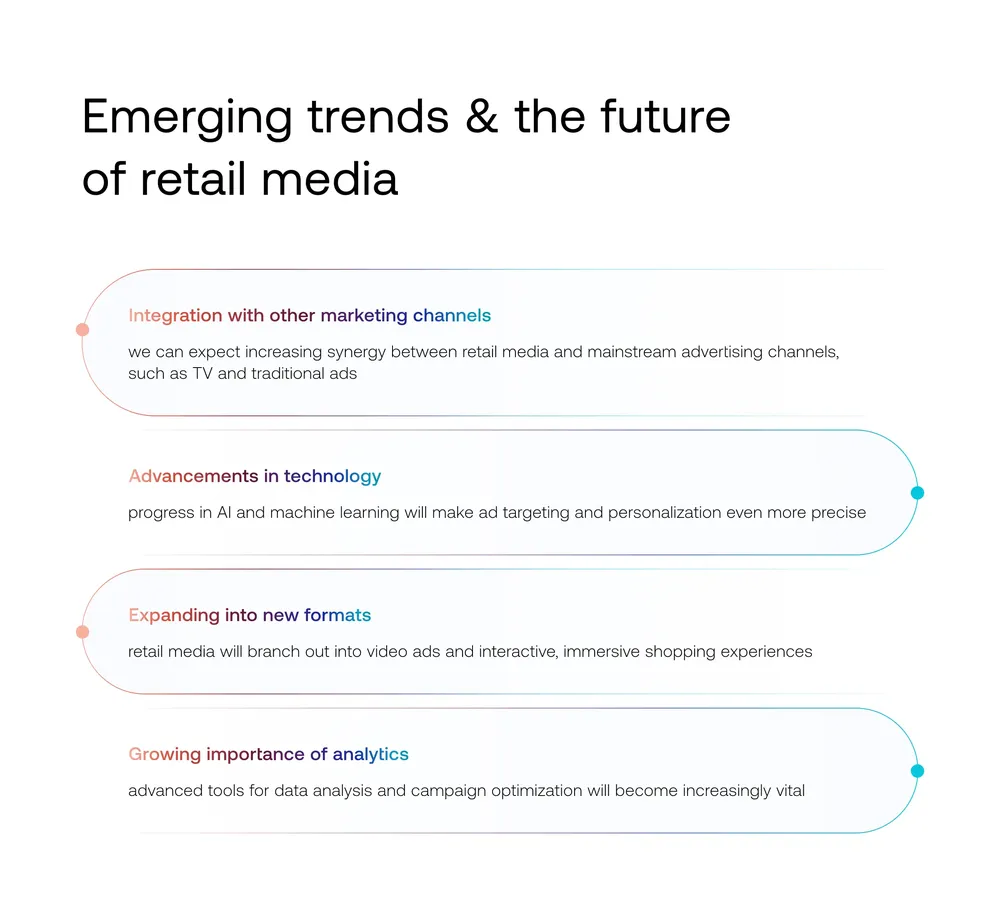 Emerging trends & the future of retail media

Integration with other marketing channels

we can expect increasing synergy between retail media and mainstream advertising channels, such as TV and traditional ads

Advancements in technology

progress in AI and machine learning will make ad targeting and personalization even more precise

Expanding into new formats

retail media will branch out into video ads and interactive, immersive shopping experiences

Growing importance of analytics

advanced tools for data analysis and campaign optimization will become increasingly vital